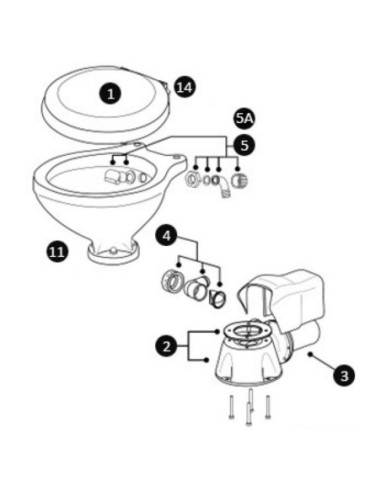 1
14
5A
5
11
4
2
3