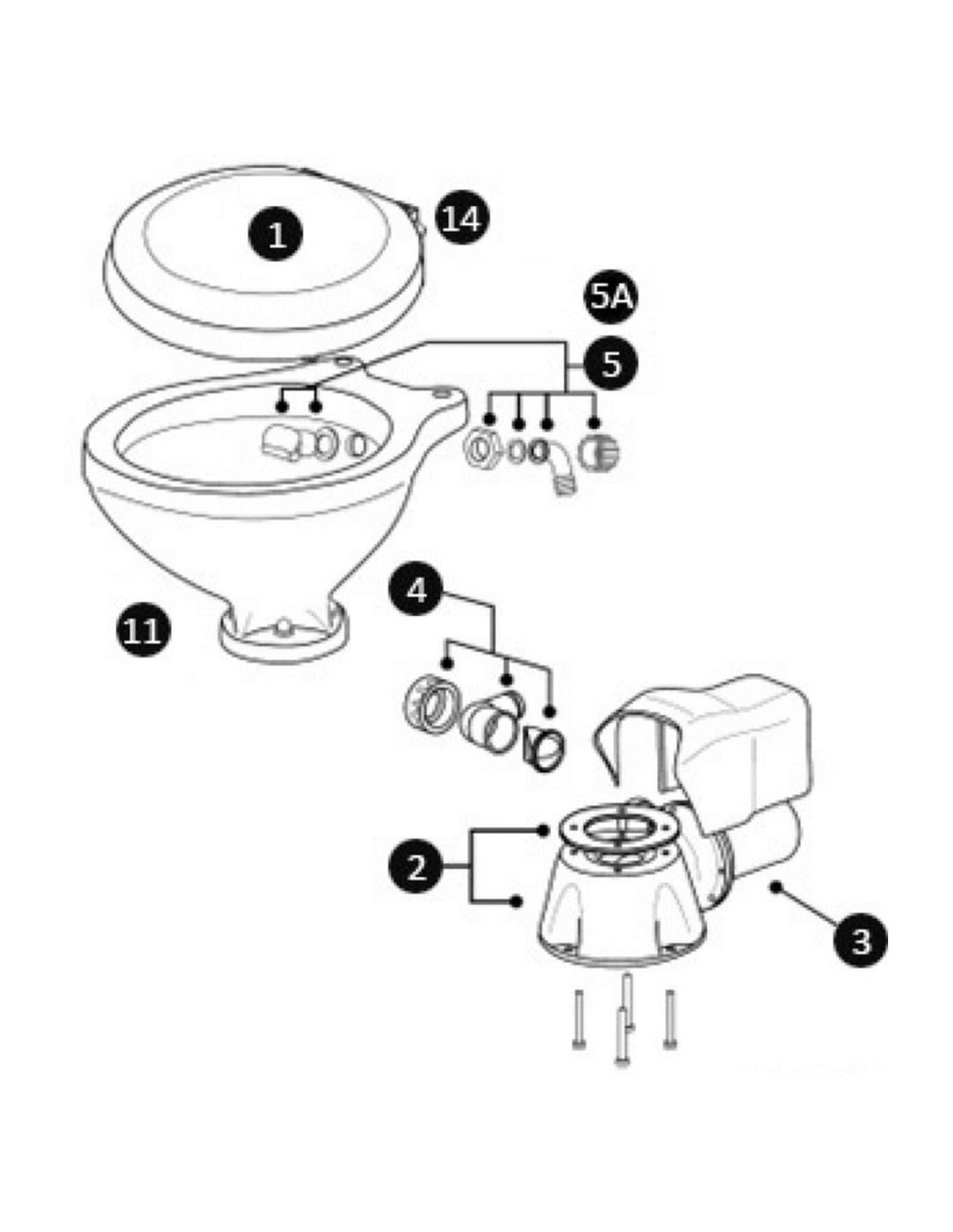 1
14
5A
5
11
4
2
3