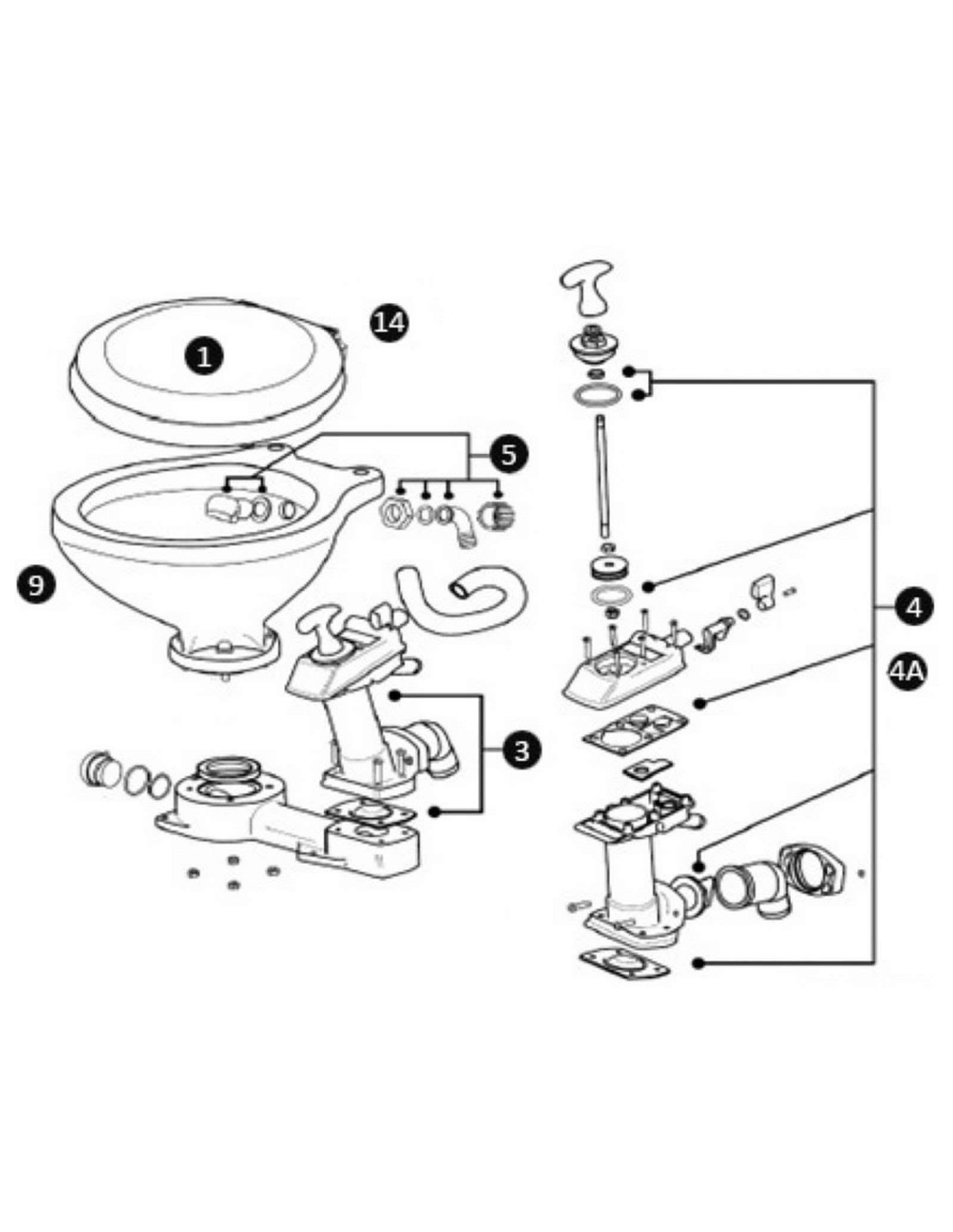 14
1
5
9
3
4
4A